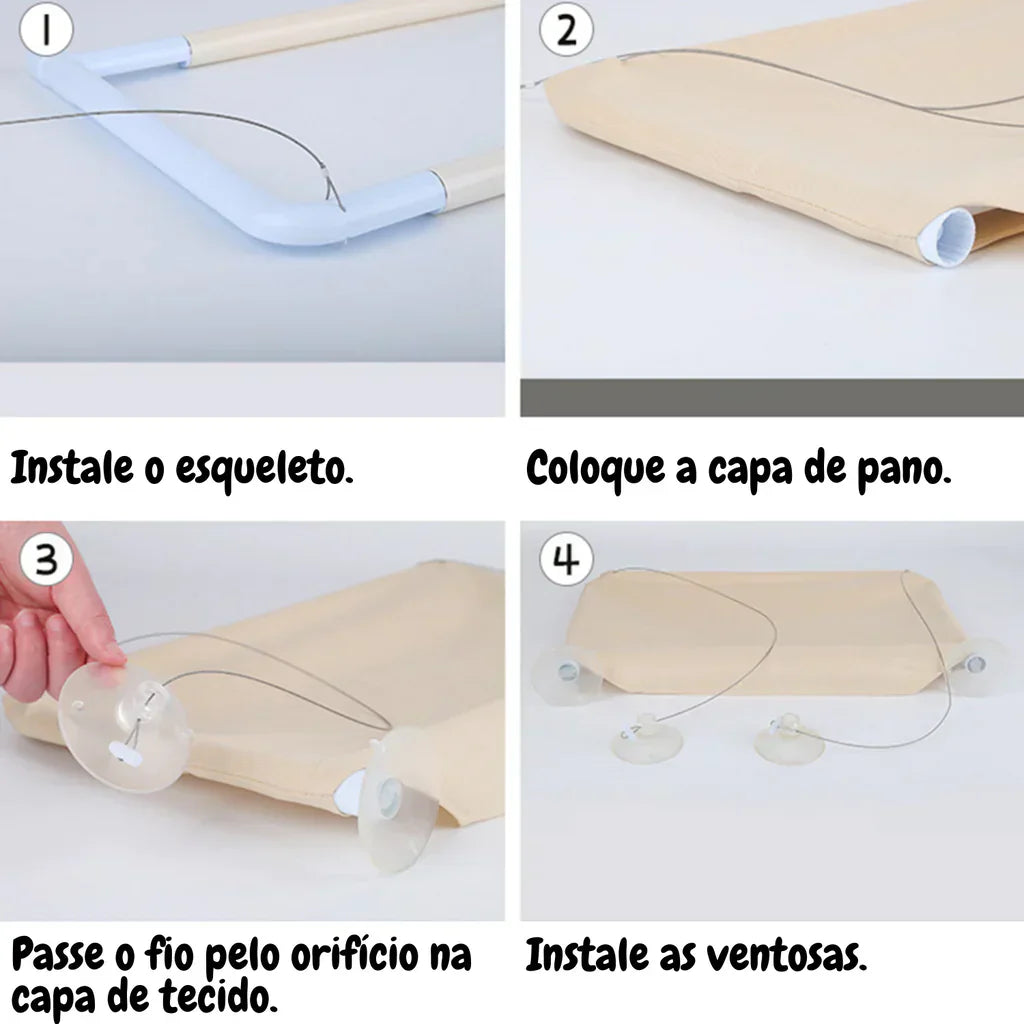 1

Instale o esqueleto.

2

Coloque a capa de pano.

3

Passe o fio pelo orifício na capa de tecido.

4

Instale as ventosas.